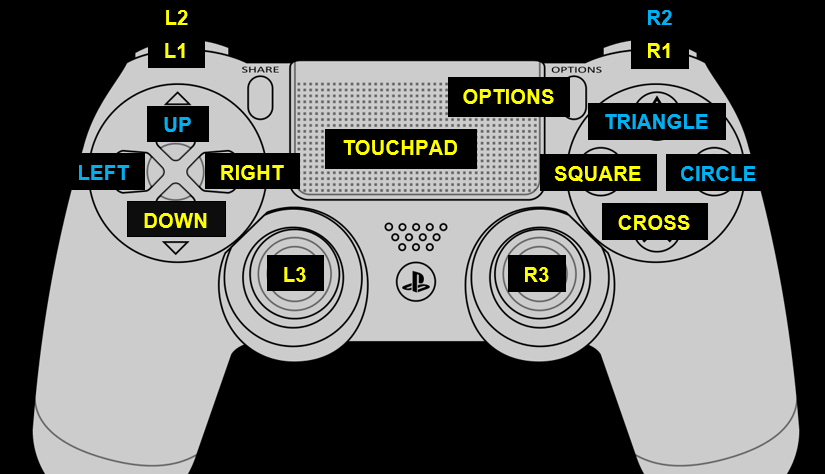 L2
L1
R2
R1
SHARE
OPTIONS
OPTIONS
UP
LEFT
RIGHT
DOWN
TOUCHPAD
TRIANGLE
SQUARE
CIRCLE
CROSS
L3
R3